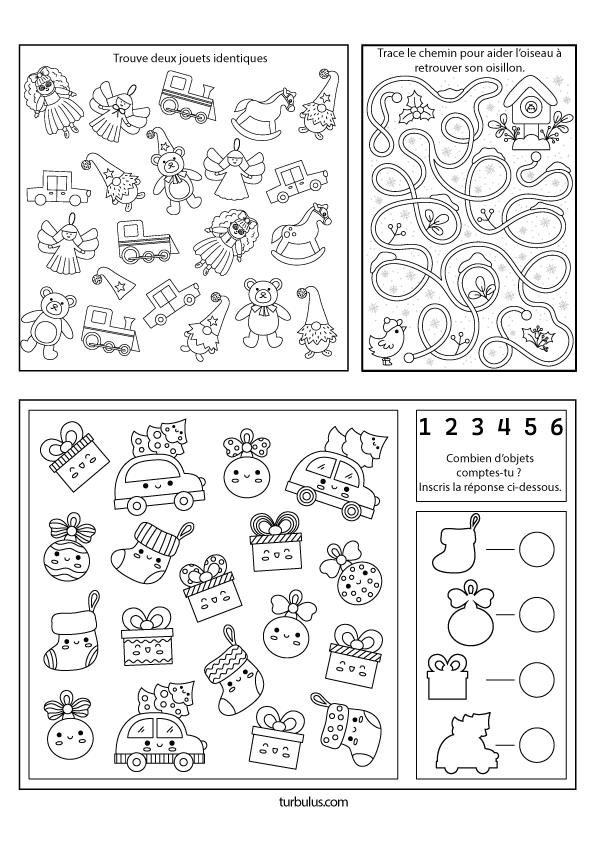 Trouve deux jouets identiques

Trace le chemin pour aider l'oiseau à retrouver son oisillon.

1 2 3 4 5 6

Combien d'objets comptes-tu ? Inscris la réponse ci-dessous.

turbulus.com