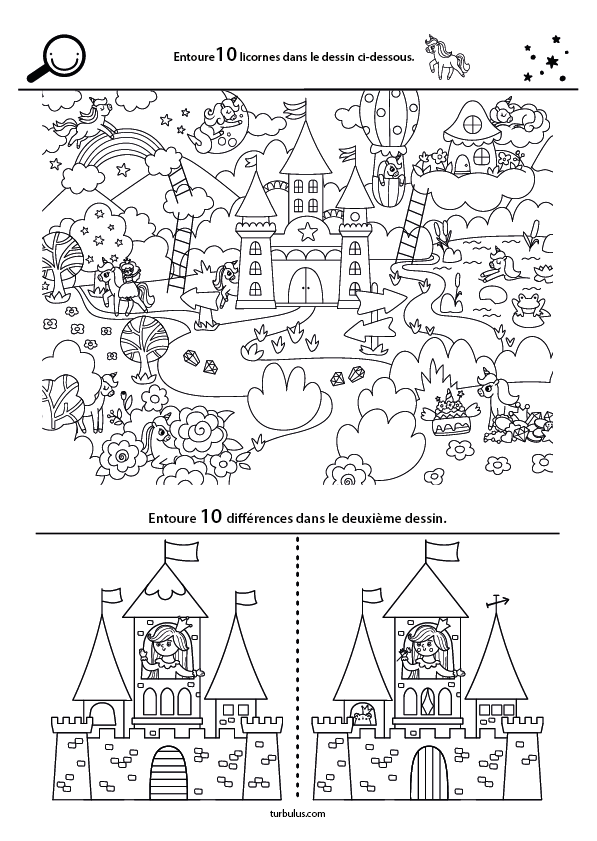 Entoure 10 licornes dans le dessin ci-dessous.

Entoure 10 différences dans le deuxième dessin.

turbulus.com