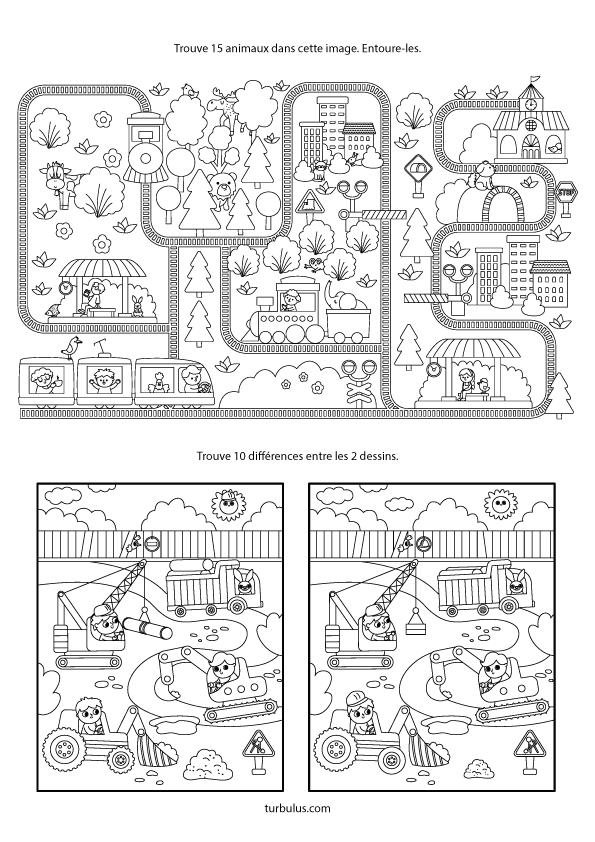 Trouve 15 animaux dans cette image. Entoure-les.

STOP

Trouve 10 différences entre les 2 dessins.

turbulus.com